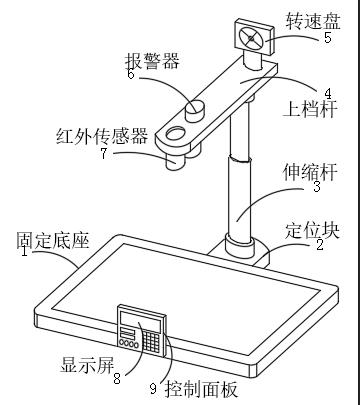 转速盘
5
报警器
6
4
上档杆
红外传感器
7
伸缩杆
3
定位块
2
固定底座
1
显示屏
8
9 控制面板